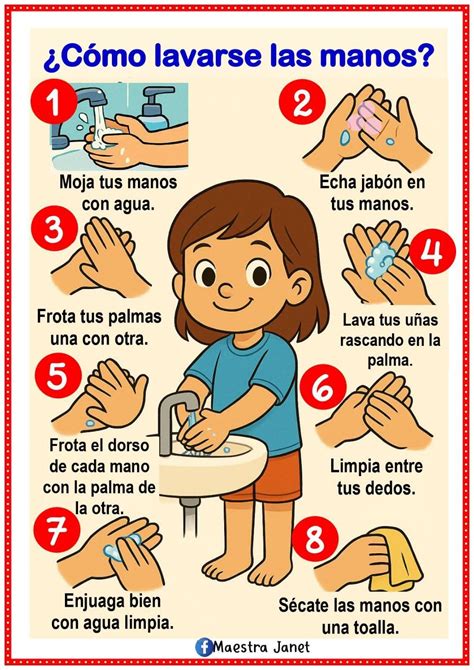 ¿Cómo lavarse las manos?

1
Moja tus manos con agua.

2
Echa jabón en tus manos.

3
Frota tus palmas una con otra.

4
Lava tus uñas rascando en la palma.

5
Frota el dorso de cada mano con la palma de la otra.

6
Limpia entre tus dedos.

7
Enjuaga bien con agua limpia.

8
Sécate las manos con una toalla.

Maestra Janet