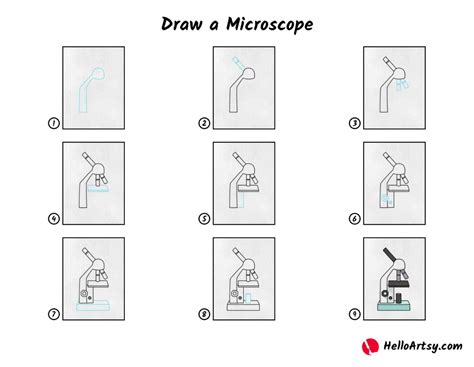 Draw a Microscope

1

2

3

4

5

6

7

8

9

HelloArtsy.com