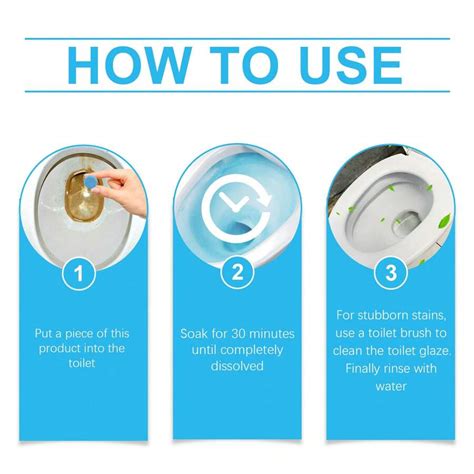 HOW TO USE

1

Put a piece of this product into the toilet

2

Soak for 30 minutes until completely dissolved

3

For stubborn stains, use a toilet brush to clean the toilet glaze. Finally rinse with water