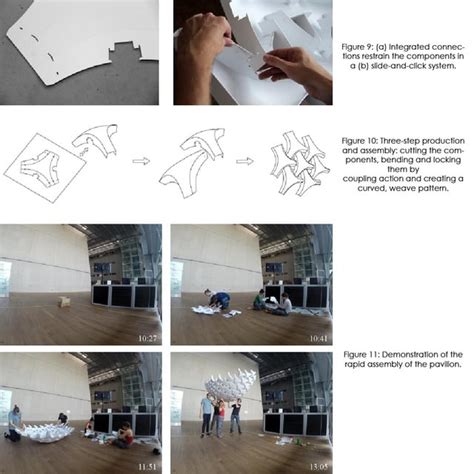 Figure 9: (a) Integrated connections restrain the components in a (b) slide-and-click system.

Figure 10: Three-step production and assembly: cutting the components, bending and locking them by coupling action and creating a curved, weave pattern.

10:27

10:41

Figure 11: Demonstration of the rapid assembly of the pavilion.

11:51

13:05