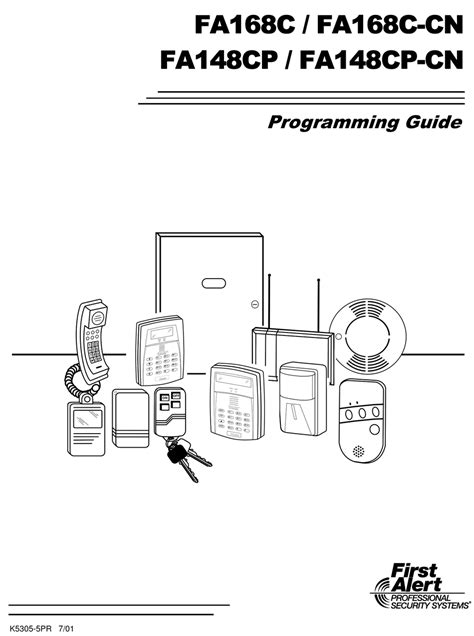 FA168C / FA168C-CN
FA148CP / FA148CP-CN

Programming Guide

First Alert
PROFESSIONAL SECURITY SYSTEMS®

K5305-5PR 7/01