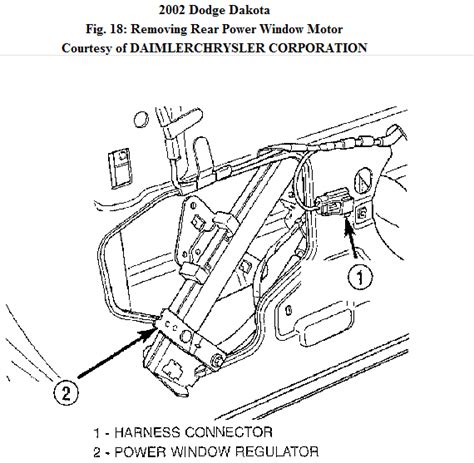 2002 Dodge Dakota
Fig. 18: Removing Rear Power Window Motor
Courtesy of DAIMLERCHRYSLER CORPORATION

1

2

1 - HARNESS CONNECTOR
2 - POWER WINDOW REGULATOR