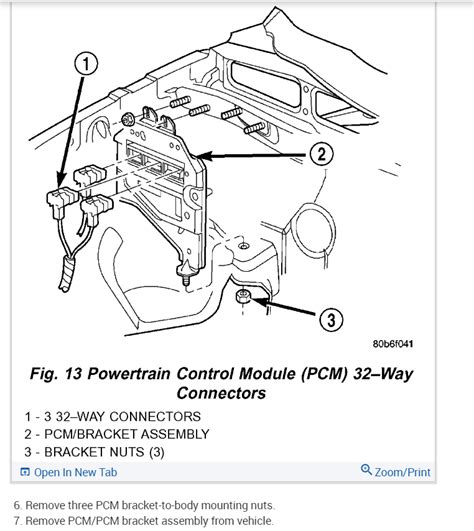 1

2

3

80b6f041

Fig. 13 Powertrain Control Module (PCM) 32–Way Connectors

1 - 3 32–WAY CONNECTORS
2 - PCM/BRACKET ASSEMBLY
3 - BRACKET NUTS (3)

Open In New Tab

Zoom/Print

6. Remove three PCM bracket-to-body mounting nuts.
7. Remove PCM/PCM bracket assembly from vehicle.