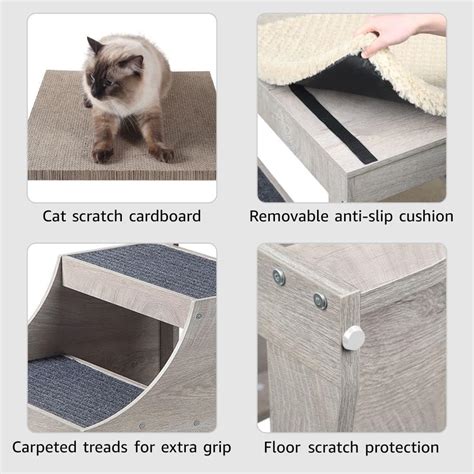 Cat scratch cardboard

Removable anti-slip cushion

Carpeted treads for extra grip

Floor scratch protection