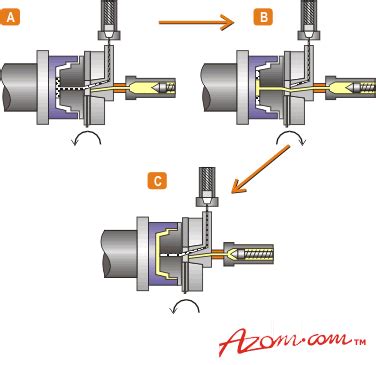 A

B

C

Azom.com™