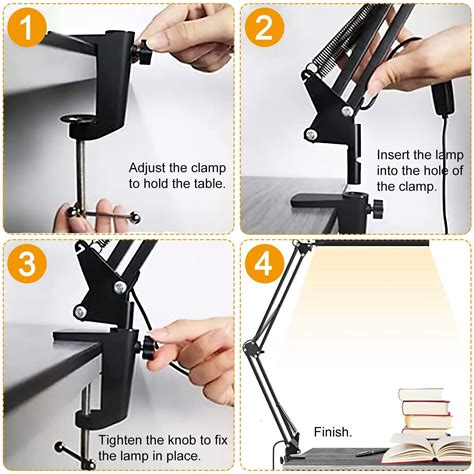 1

Adjust the clamp to hold the table.

2

Insert the lamp into the hole of the clamp.

3

Tighten the knob to fix the lamp in place.

4

Finish.