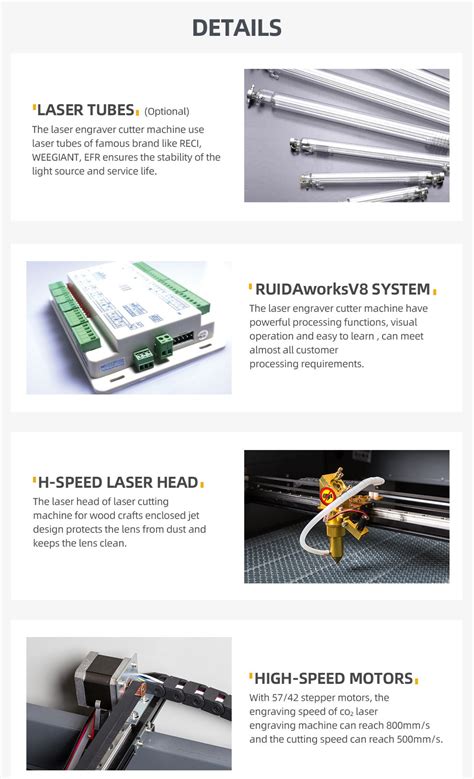 DETAILS

LASER TUBES (Optional)
The laser engraver cutter machine use laser tubes of famous brand like RECI, WEEGIANT, EFR ensures the stability of the light source and service life.

RUIDAworksV8 SYSTEM
The laser engraver cutter machine have powerful processing functions, visual operation and easy to learn , can meet almost all customer processing requirements.

H-SPEED LASER HEAD
The laser head of laser cutting machine for wood crafts enclosed jet design protects the lens from dust and keeps the lens clean.

HIGH-SPEED MOTORS
With 57/42 stepper motors, the engraving speed of $co_2$ laser engraving machine can reach 800mm/s and the cutting speed can reach 500mm/s.