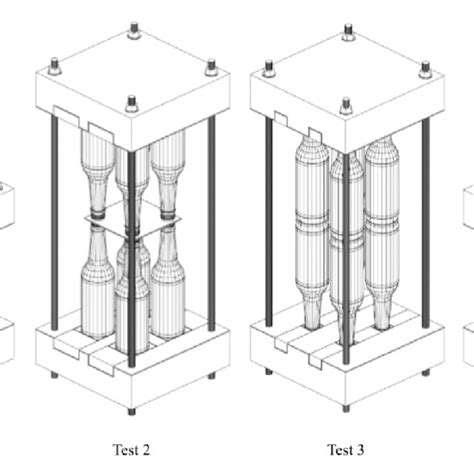 Test 2

Test 3