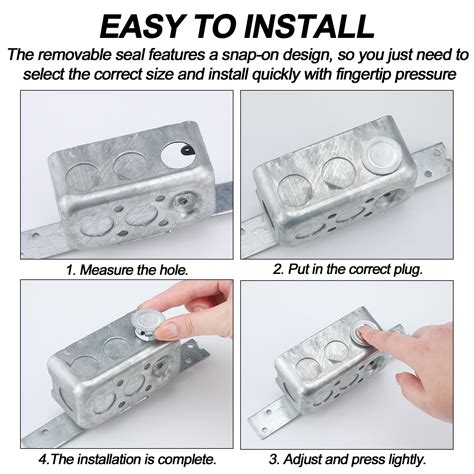 EASY TO INSTALL

The removable seal features a snap-on design, so you just need to select the correct size and install quickly with fingertip pressure

1. Measure the hole.

2. Put in the correct plug.

4.The installation is complete.

3. Adjust and press lightly.