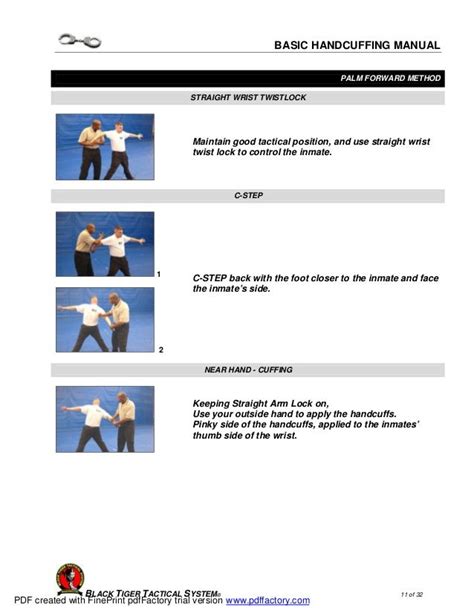 BASIC HANDCUFFING MANUAL

PALM FORWARD METHOD

STRAIGHT WRIST TWISTLOCK

Maintain good tactical position, and use straight wrist twist lock to control the inmate.

C-STEP

1

C-STEP back with the foot closer to the inmate and face the inmate's side.

2

NEAR HAND - CUFFING

Keeping Straight Arm Lock on,
Use your outside hand to apply the handcuffs.
Pinky side of the handcuffs, applied to the inmates' thumb side of the wrist.

BLACK TIGER TACTICAL SYSTEM®

11 of 32

PDF created with FinePrint pdfFactory trial version www.pdffactory.com