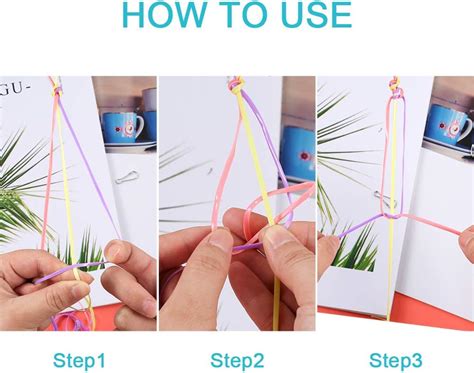 HOW TO USE

GU-

Step1

Step2

Step3