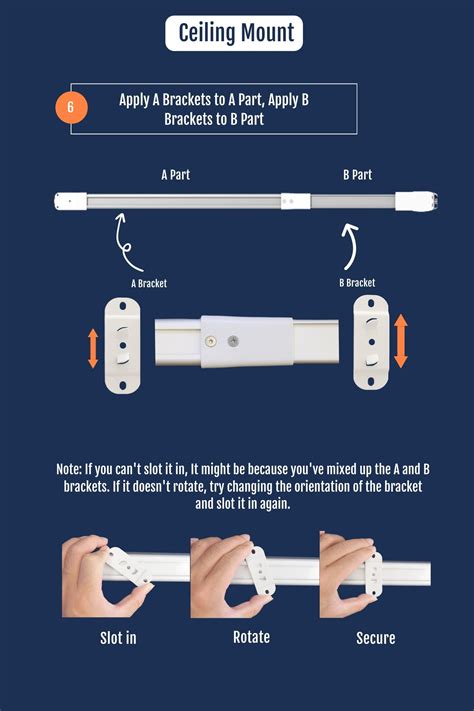 Ceiling Mount

6

Apply A Brackets to A Part, Apply B Brackets to B Part

A Part

B Part

A Bracket

B Bracket

Note: If you can't slot it in, It might be because you've mixed up the A and B brackets. If it doesn't rotate, try changing the orientation of the bracket and slot it in again.

Slot in

Rotate

Secure