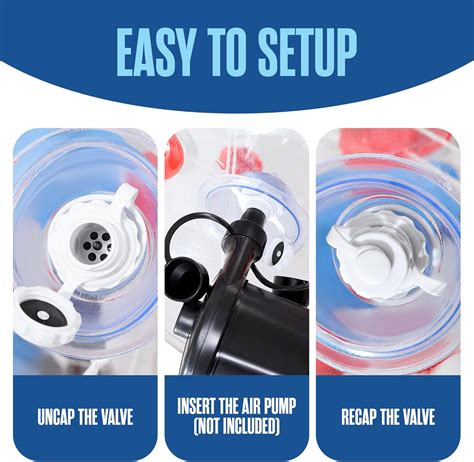 EASY TO SETUP

UNCAP THE VALVE

INSERT THE AIR PUMP (NOT INCLUDED)

RECAP THE VALVE