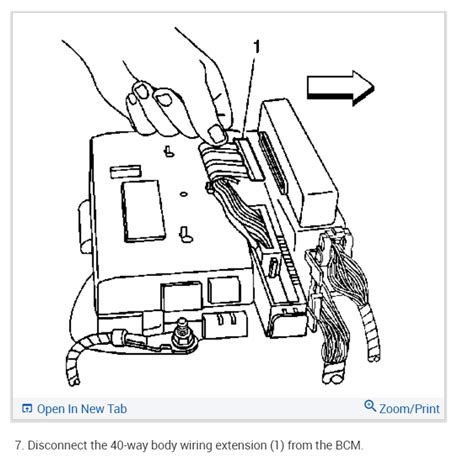 1

Open In New Tab

Zoom/Print

7. Disconnect the 40-way body wiring extension (1) from the BCM.