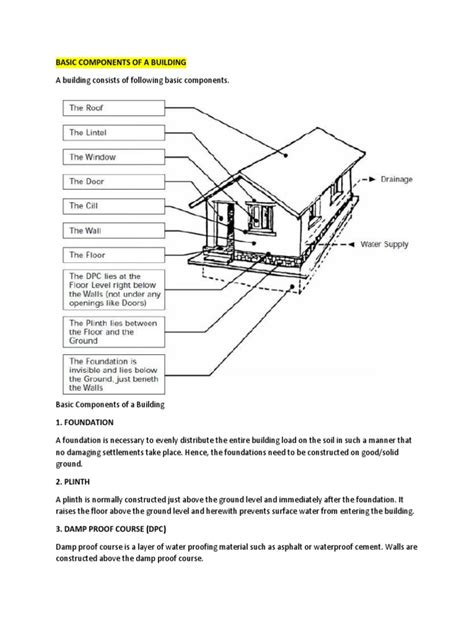 BASIC COMPONENTS OF A BUILDING

A building consists of following basic components.

The Roof

The Lintel

The Window

The Door

The Cill

The Wall

The Floor

The DPC lies at the Floor Level right below the Walls (not under any openings like Doors)

The Plinth lies between the Floor and the Ground

The Foundation is invisible and lies below the Ground, just beneth the Walls

Drainage

Water Supply

Basic Components of a Building

1. FOUNDATION

A foundation is necessary to evenly distribute the entire building load on the soil in such a manner that no damaging settlements take place. Hence, the foundations need to be constructed on good/solid ground.

2. PLINTH

A plinth is normally constructed just above the ground level and immediately after the foundation. It raises the floor above the ground level and herewith prevents surface water from entering the building.

3. DAMP PROOF COURSE (DPC)

Damp proof course is a layer of water proofing material such as asphalt or waterproof cement. Walls are constructed above the damp proof course.