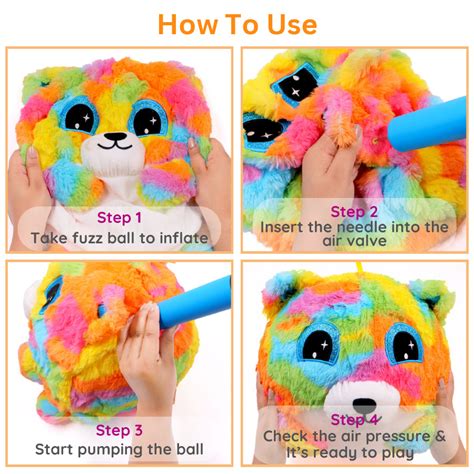 How To Use

Step 1
Take fuzz ball to inflate

Step 2
Insert the needle into the air valve

Step 3
Start pumping the ball

Step 4
Check the air pressure & It's ready to play