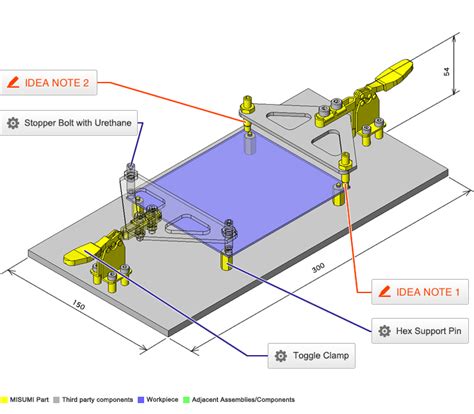 IDEA NOTE 2

Stopper Bolt with Urethane

54

300

150

IDEA NOTE 1

Hex Support Pin

Toggle Clamp

MISUMI Part Third party components Workpiece Adjacent Assemblies/Components