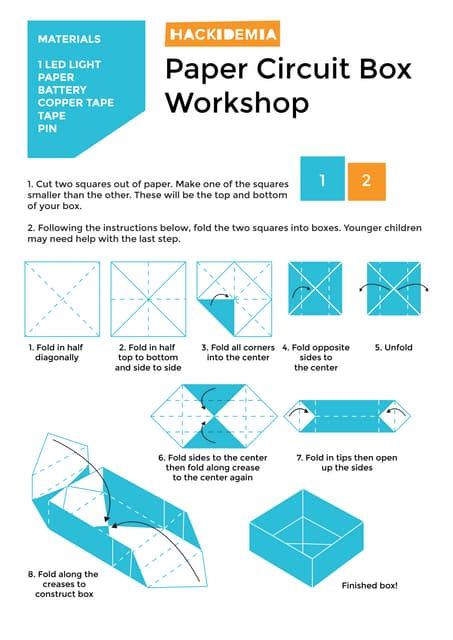 MATERIALS

1 LED LIGHT
PAPER
BATTERY
COPPER TAPE
TAPE
PIN

HACKIDEMIA

Paper Circuit Box Workshop

1. Cut two squares out of paper. Make one of the squares smaller than the other. These will be the top and bottom of your box.

1

2

2. Following the instructions below, fold the two squares into boxes. Younger children may need help with the last step.

1. Fold in half diagonally

2. Fold in half top to bottom and side to side

3. Fold all corners into the center

4. Fold opposite sides to the center

5. Unfold

6. Fold sides to the center then fold along crease to the center again

7. Fold in tips then open up the sides

8. Fold along the creases to construct box

Finished box!