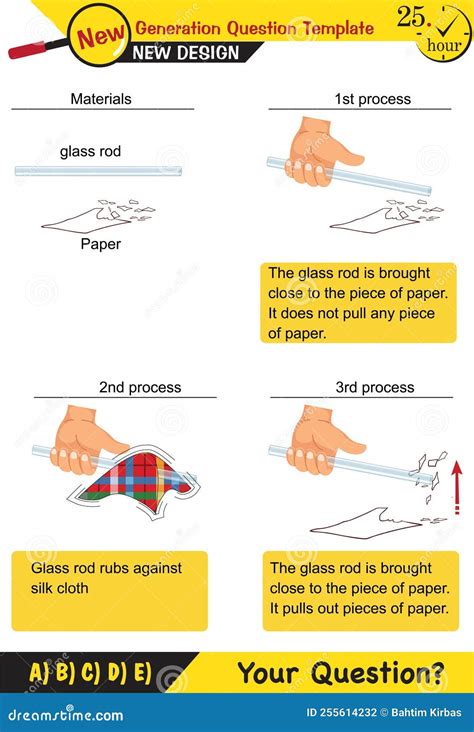 New Generation Question Template
NEW DESIGN

25. hour

Materials

glass rod

Paper

1st process

The glass rod is brought close to the piece of paper. It does not pull any piece of paper.

2nd process

Glass rod rubs against silk cloth

3rd process

The glass rod is brought close to the piece of paper. It pulls out pieces of paper.

A) B) C) D) E)

Your Question?

dreamstime.com

ID 255614232 © Bahtim Kirbas