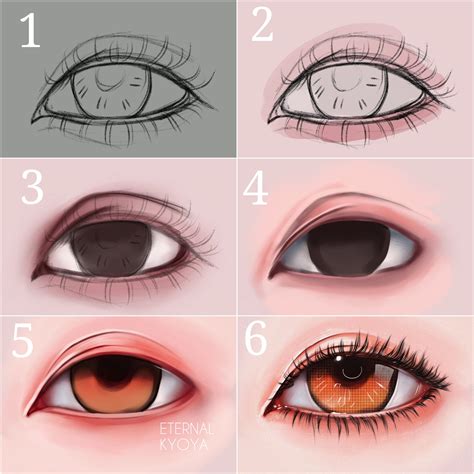 1
2
3
4
5
ETERNAL
KYOYA
6