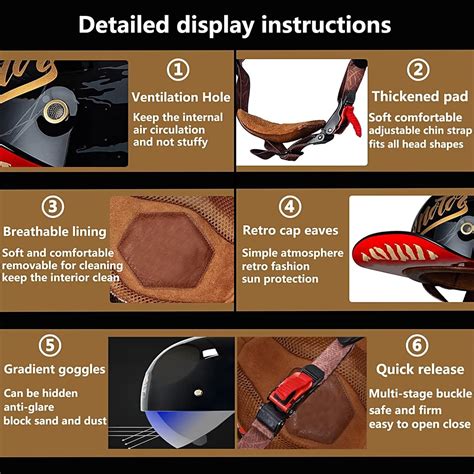 Detailed display instructions

① Ventilation Hole
Keep the internal air circulation and not stuffy

② Thickened pad
Soft comfortable adjustable chin strap fits all head shapes

③ Breathable lining
Soft and comfortable removable for cleaning keep the interior clean

④ Retro cap eaves
Simple atmosphere retro fashion sun protection

⑤ Gradient goggles
Can be hidden anti-glare block sand and dust

⑥ Quick release
Multi-stage buckle safe and firm easy to open close