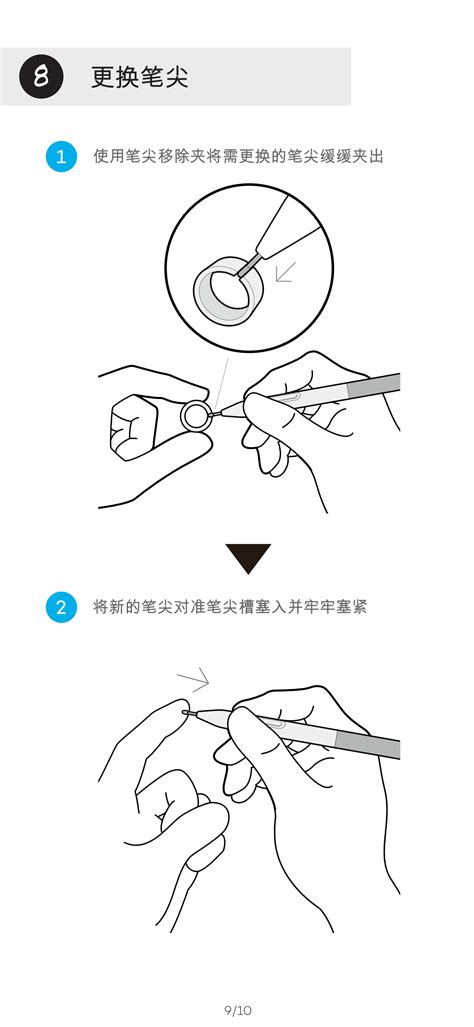 8 更换笔尖

1 使用笔尖移除夹将需更换的笔尖缓缓夹出

2 将新的笔尖对准笔尖槽塞入并牢牢塞紧

9/10