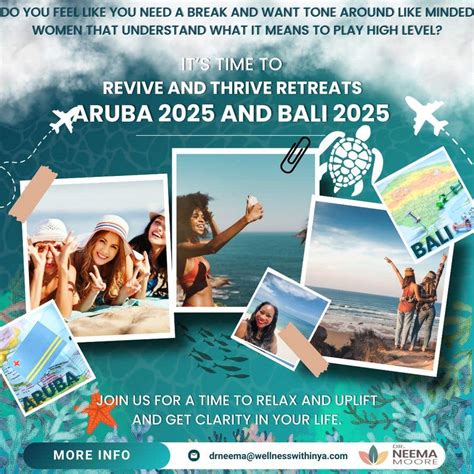 DO YOU FEEL LIKE YOU NEED A BREAK AND WANT TONE AROUND LIKE MINDED WOMEN THAT UNDERSTAND WHAT IT MEANS TO PLAY HIGH LEVEL?

IT'S TIME TO
REVIVE AND THRIVE RETREATS
ARUBA 2025 AND BALI 2025

BALI

ARUBA

JOIN US FOR A TIME TO RELAX AND UPLIFT AND GET CLARITY IN YOUR LIFE.

MORE INFO

drneema@wellnesswithinya.com

DR. NEEMA MOORE