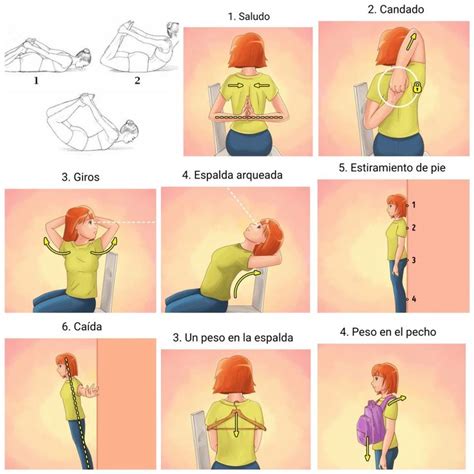 1

2

1. Saludo

2. Candado

3. Giros

4. Espalda arqueada

5. Estiramiento de pie

1

2

3

4

6. Caída

3. Un peso en la espalda

4. Peso en el pecho