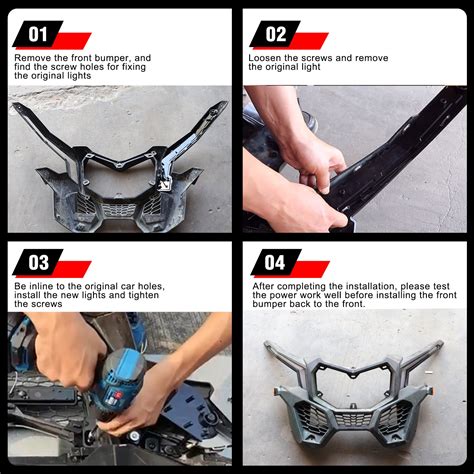 01

Remove the front bumper, and find the screw holes for fixing the original lights

02

Loosen the screws and remove the original light

03

Be inline to the original car holes, install the new lights and tighten the screws

04

After completing the installation, please test the power work well before installing the front bumper back to the front.