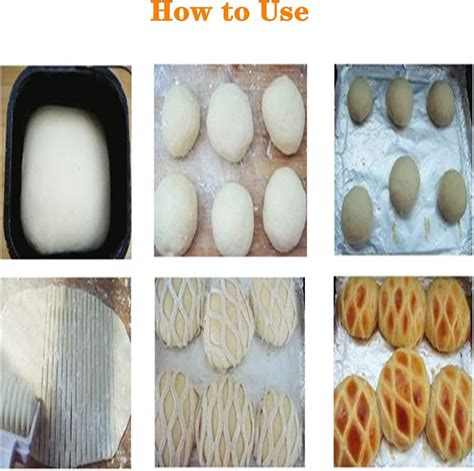 How to Use