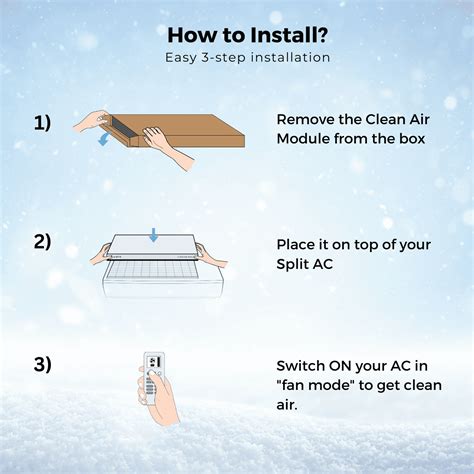 How to Install?
Easy 3-step installation

1) Remove the Clean Air Module from the box

2) Place it on top of your Split AC

3) Switch ON your AC in "fan mode" to get clean air.