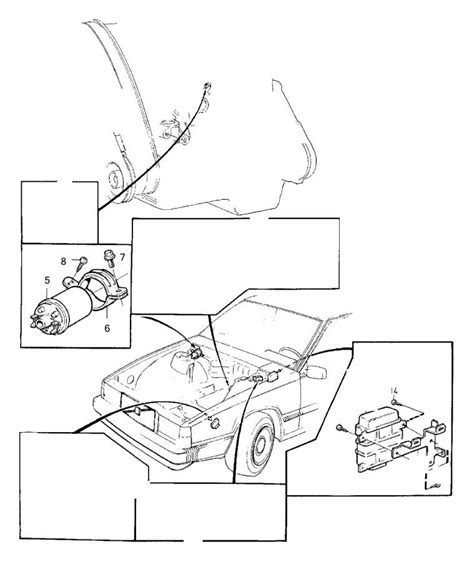 8
7
5
6
14