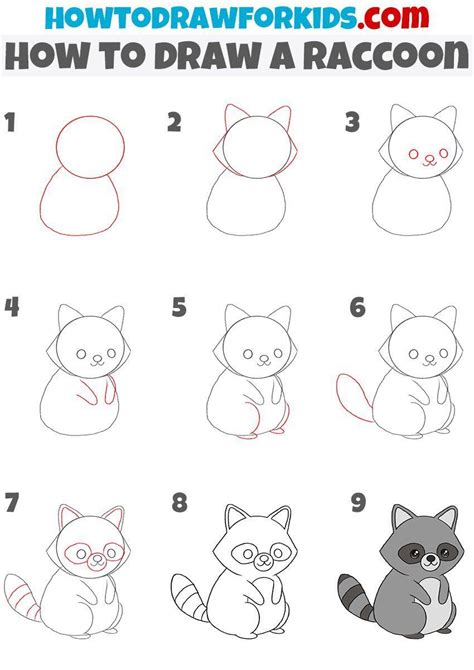 HOWTODRAWFORKIDS.com
HOW TO DRAW A RACCOON

1

2

3

4

5

6

7

8

9