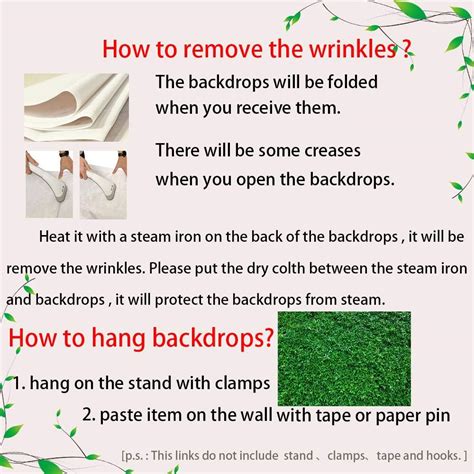 How to remove the wrinkles ?

The backdrops will be folded when you receive them.

There will be some creases when you open the backdrops.

Heat it with a steam iron on the back of the backdrops , it will be remove the wrinkles. Please put the dry colth between the steam iron and backdrops , it will protect the backdrops from steam.

How to hang backdrops?

1. hang on the stand with clamps

2. paste item on the wall with tape or paper pin

[p.s. : This links do not include stand 、 clamps、 tape and hooks. ]