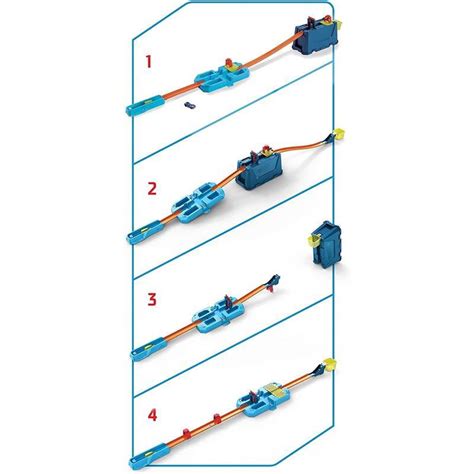 1

2

3

4