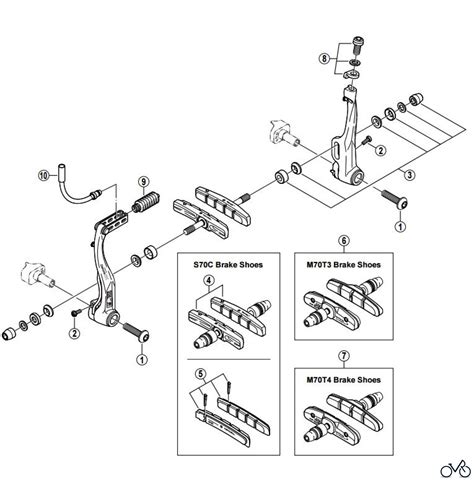 8

2

3

1

10

9

2

1

S70C Brake Shoes

4

5

6

M70T3 Brake Shoes

7

M70T4 Brake Shoes