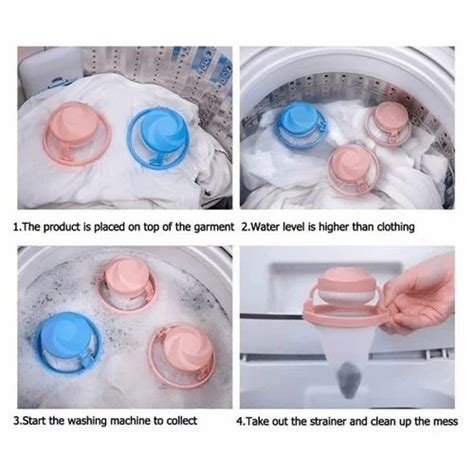 1.The product is placed on top of the garment

2.Water level is higher than clothing

3.Start the washing machine to collect

4.Take out the strainer and clean up the mess