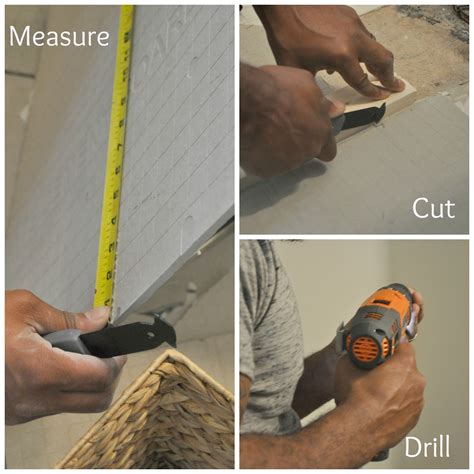 Measure

Cut

Drill