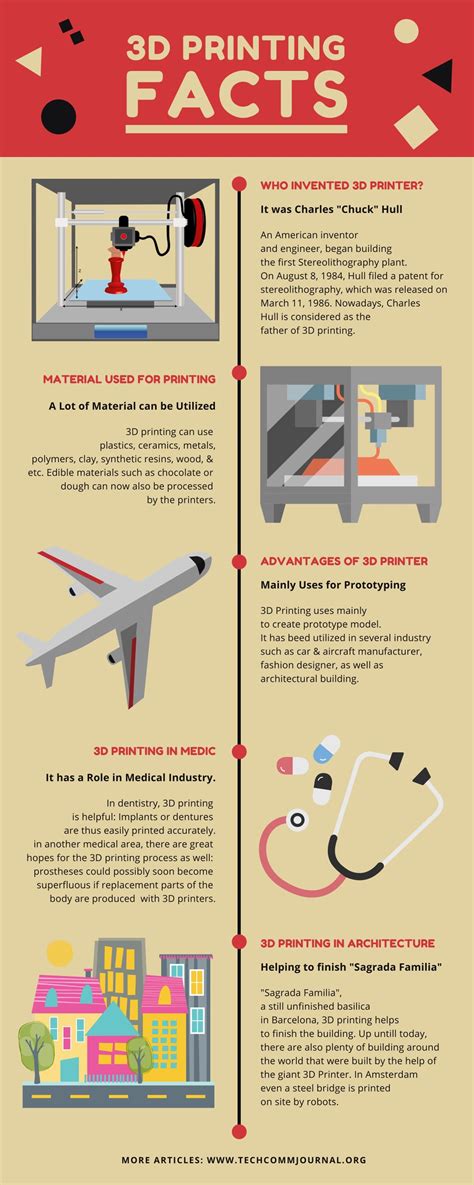 3D PRINTING FACTS

WHO INVENTED 3D PRINTER?

It was Charles "Chuck" Hull

An American inventor and engineer, began building the first Stereolithography plant. On August 8, 1984, Hull filed a patent for stereolithography, which was released on March 11, 1986. Nowadays, Charles Hull is considered as the father of 3D printing.

MATERIAL USED FOR PRINTING

A Lot of Material can be Utilized

3D printing can use plastics, ceramics, metals, polymers, clay, synthetic resins, wood, & etc. Edible materials such as chocolate or dough can now also be processed by the printers.

ADVANTAGES OF 3D PRINTER

Mainly Uses for Prototyping

3D Printing uses mainly to create prototype model. It has beed utilized in several industry such as car & aircraft manufacturer, fashion designer, as well as architectural building.

3D PRINTING IN MEDIC

It has a Role in Medical Industry.

In dentistry, 3D printing is helpful: Implants or dentures are thus easily printed accurately. in another medical area, there are great hopes for the 3D printing process as well: prostheses could possibly soon become superfluous if replacement parts of the body are produced with 3D printers.

3D PRINTING IN ARCHITECTURE

Helping to finish "Sagrada Familia"

"Sagrada Familia", a still unfinished basilica in Barcelona, 3D printing helps to finish the building. Up untill today, there are also plenty of building around the world that were built by the help of the giant 3D Printer. In Amsterdam even a steel bridge is printed on site by robots.

MORE ARTICLES: WWW.TECHCOMMJOURNAL.ORG