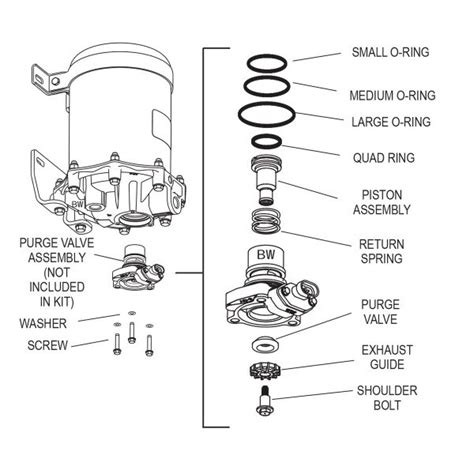 BW

PURGE VALVE ASSEMBLY (NOT INCLUDED IN KIT)

WASHER

SCREW

SMALL O-RING

MEDIUM O-RING

LARGE O-RING

QUAD RING

PISTON ASSEMBLY

RETURN SPRING

BW

PURGE VALVE

EXHAUST GUIDE

SHOULDER BOLT