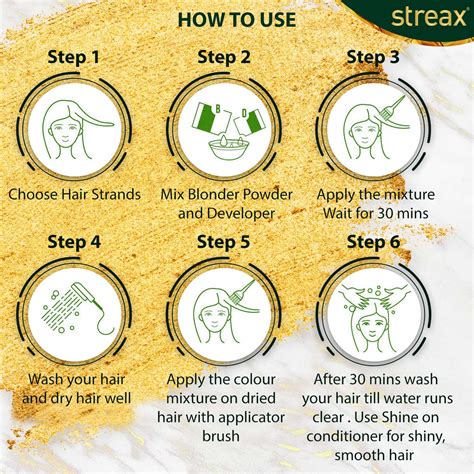 HOW TO USE

streax

Step 1

Choose Hair Strands

Step 2

B D

Mix Blonder Powder and Developer

Step 3

Apply the mixture Wait for 30 mins

Step 4

Wash your hair and dry hair well

Step 5

Apply the colour mixture on dried hair with applicator brush

Step 6

After 30 mins wash your hair till water runs clear . Use Shine on conditioner for shiny, smooth hair