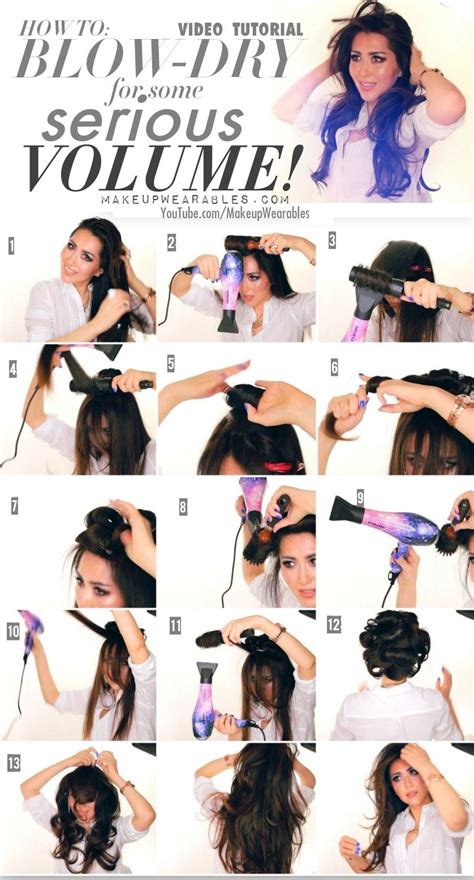 HOW TO: VIDEO TUTORIAL
BLOW-DRY
for some
serious
VOLUME!
MAKEUPWEARABLES.COM
YouTube.com/MakeupWearables

1
2
3
4
5
6
7
8
9
10
11
12
13