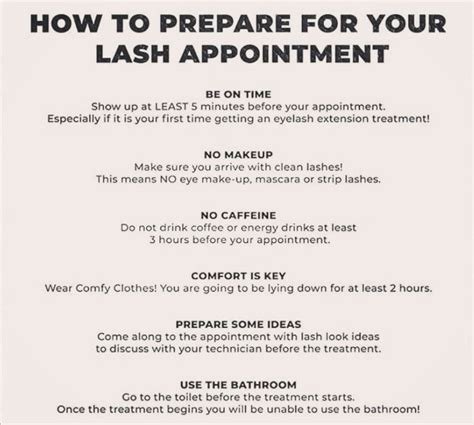 HOW TO PREPARE FOR YOUR LASH APPOINTMENT

BE ON TIME
Show up at LEAST 5 minutes before your appointment. Especially if it is your first time getting an eyelash extension treatment!

NO MAKEUP
Make sure you arrive with clean lashes! This means NO eye make-up, mascara or strip lashes.

NO CAFFEINE
Do not drink coffee or energy drinks at least 3 hours before your appointment.

COMFORT IS KEY
Wear Comfy Clothes! You are going to be lying down for at least 2 hours.

PREPARE SOME IDEAS
Come along to the appointment with lash look ideas to discuss with your technician before the treatment.

USE THE BATHROOM
Go to the toilet before the treatment starts. Once the treatment begins you will be unable to use the bathroom!