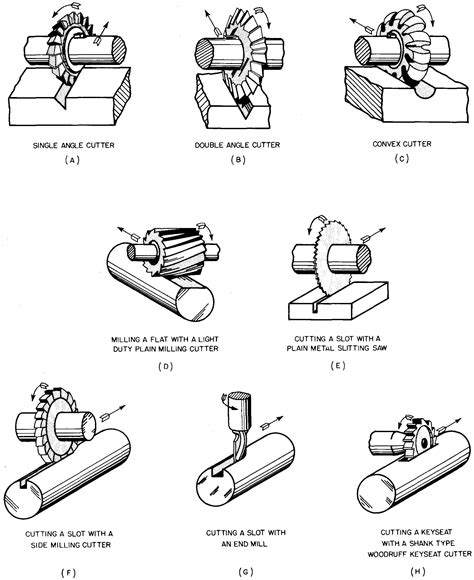 SINGLE ANGLE CUTTER

(A)

DOUBLE ANGLE CUTTER

(B)

CONVEX CUTTER

(C)

MILLING A FLAT WITH A LIGHT DUTY PLAIN MILLING CUTTER

(D)

CUTTING A SLOT WITH A PLAIN METAL SLITTING SAW

(E)

CUTTING A SLOT WITH A SIDE MILLING CUTTER

(F)

CUTTING A SLOT WITH AN END MILL

(G)

CUTTING A KEYSEAT WITH A SHANK TYPE WOODRUFF KEYSEAT CUTTER

(H)