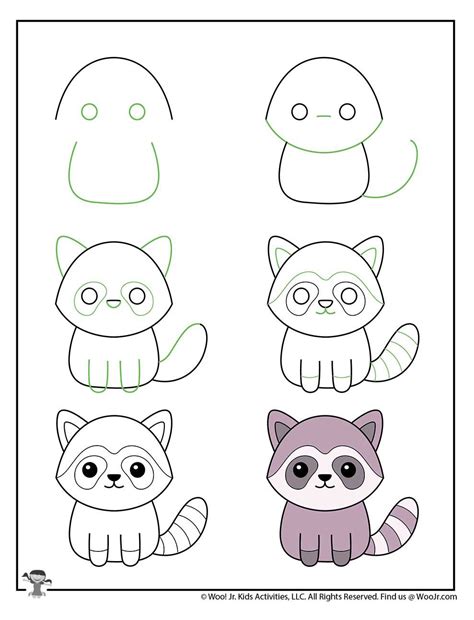 © Woo! Jr. Kids Activities, LLC. All Rights Reserved. Find us @ WooJr.com