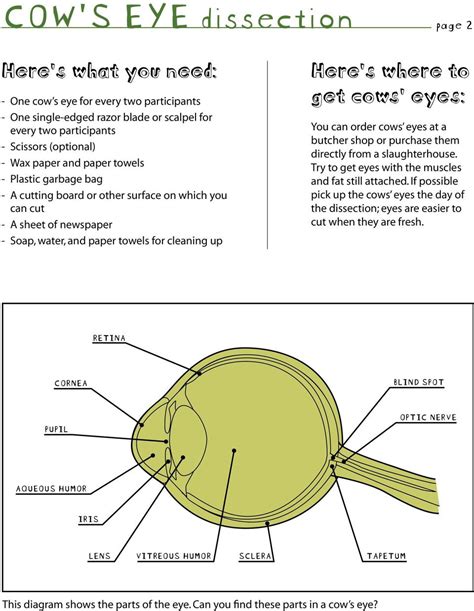 COW'S EYE dissection

page 2

Here's what you need:

- One cow's eye for every two participants
- One single-edged razor blade or scalpel for every two participants
- Scissors (optional)
- Wax paper and paper towels
- Plastic garbage bag
- A cutting board or other surface on which you can cut
- A sheet of newspaper
- Soap, water, and paper towels for cleaning up

Here's where to get cows' eyes:

You can order cows' eyes at a butcher shop or purchase them directly from a slaughterhouse. Try to get eyes with the muscles and fat still attached. If possible pick up the cows' eyes the day of the dissection; eyes are easier to cut when they are fresh.

RETINA
CORNEA
PUPIL
AQUEOUS HUMOR
IRIS
LENS
VITREOUS HUMOR
SCLERA
BLIND SPOT
OPTIC NERVE
TAPETUM

This diagram shows the parts of the eye. Can you find these parts in a cow's eye?