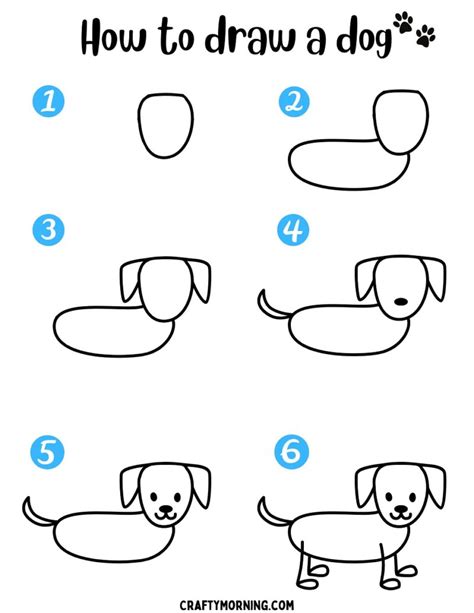 How to draw a dog

1

2

3

4

5

6

CRAFTYMORNING.COM