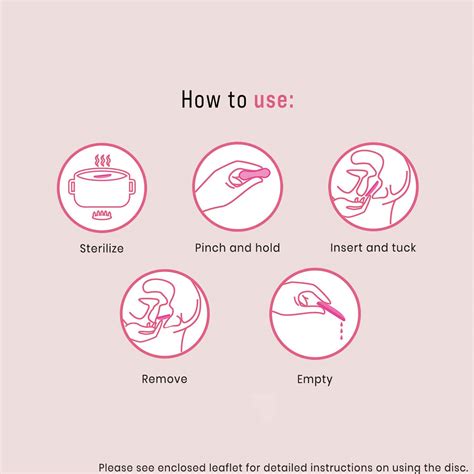 How to use:

Sterilize

Pinch and hold

Insert and tuck

Remove

Empty

Please see enclosed leaflet for detailed instructions on using the disc.