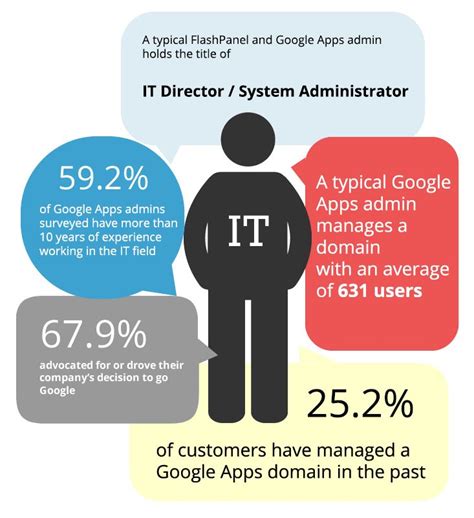 A typical FlashPanel and Google Apps admin holds the title of

IT Director / System Administrator

59.2%

of Google Apps admins surveyed have more than 10 years of experience working in the IT field

IT

A typical Google Apps admin manages a domain with an average of 631 users

67.9%

advocated for or drove their company's decision to go Google

25.2%

of customers have managed a Google Apps domain in the past