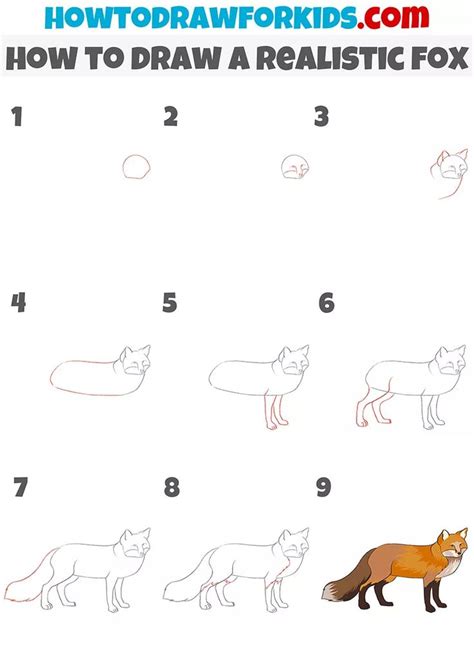 HOWTODRAWFORKIDS.com
HOW TO DRAW A REALISTIC FOX

1

2

3

4

5

6

7

8

9